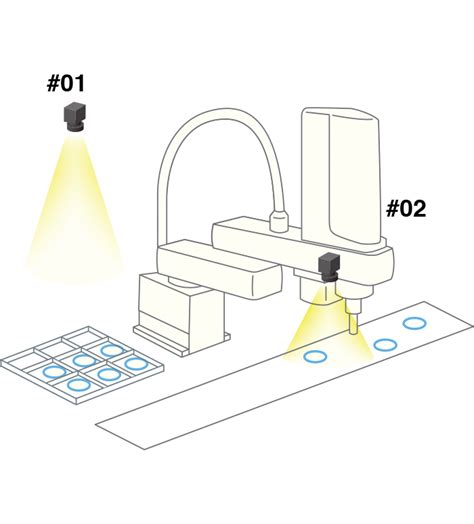 #01

#02