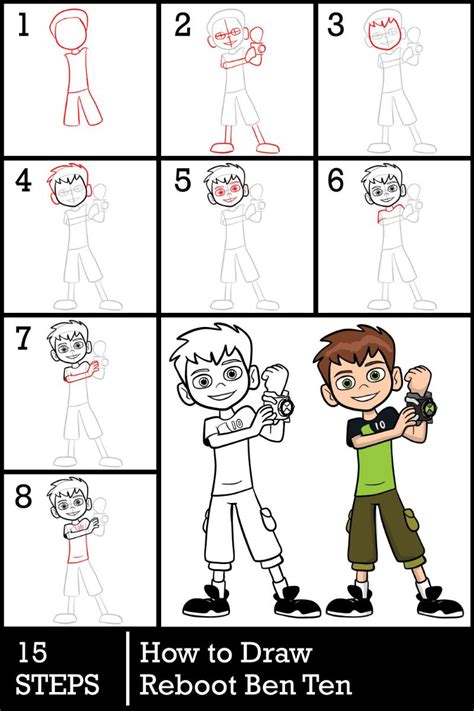 1

2

3

4

5

6

7

8

10

10

15
STEPS

How to Draw
Reboot Ben Ten