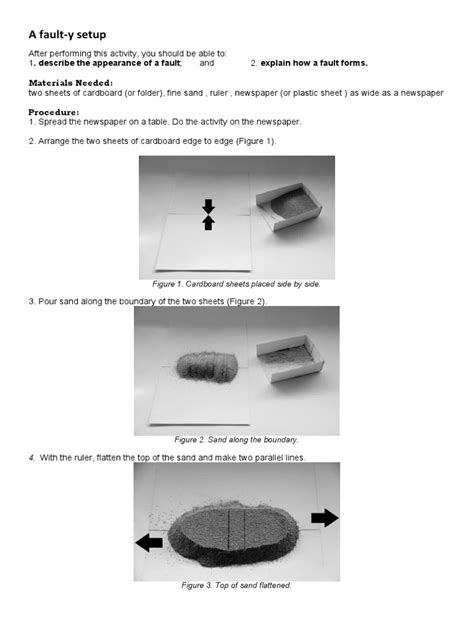 A fault-y setup

After performing this activity, you should be able to:
1. describe the appearance of a fault; and 2. explain how a fault forms.

Materials Needed:
two sheets of cardboard (or folder), fine sand , ruler , newspaper (or plastic sheet ) as wide as a newspaper

Procedure:
1. Spread the newspaper on a table. Do the activity on the newspaper.

2. Arrange the two sheets of cardboard edge to edge (Figure 1).

Figure 1. Cardboard sheets placed side by side.

3. Pour sand along the boundary of the two sheets (Figure 2).

Figure 2. Sand along the boundary.

4. With the ruler, flatten the top of the sand and make two parallel lines.

Figure 3. Top of sand flattened.