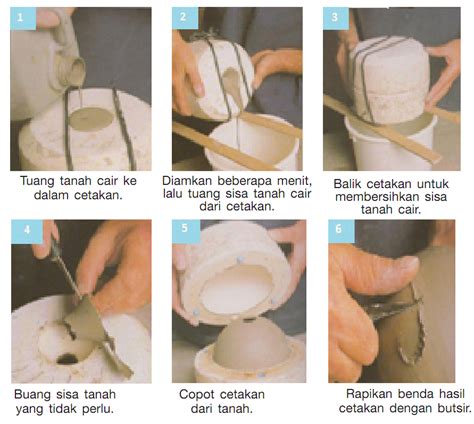 1

Tuang tanah cair ke dalam cetakan.

2

Diamkan beberapa menit, lalu tuang sisa tanah cair dari cetakan.

3

Balik cetakan untuk membersihkan sisa tanah cair.

4

Buang sisa tanah yang tidak perlu.

5

Copot cetakan dari tanah.

6

Rapikan benda hasil cetakan dengan butsir.