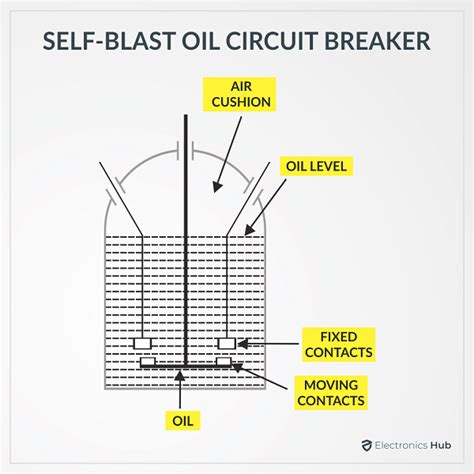 SELF-BLAST OIL CIRCUIT BREAKER

AIR CUSHION

OIL LEVEL

FIXED CONTACTS

MOVING CONTACTS

OIL

Electronics Hub