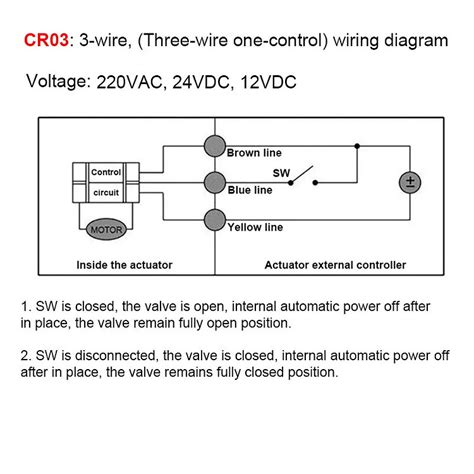 CR03: 3-wire, (Three-wire one-control) wiring diagram

Voltage: 220VAC, 24VDC, 12VDC

Control
circuit
MOTOR
Brown line
SW
Blue line
Yellow line
±
Inside the actuator
Actuator external controller

1. SW is closed, the valve is open, internal automatic power off after in place, the valve remain fully open position.

2. SW is disconnected, the valve is closed, internal automatic power off after in place, the valve remains fully closed position.