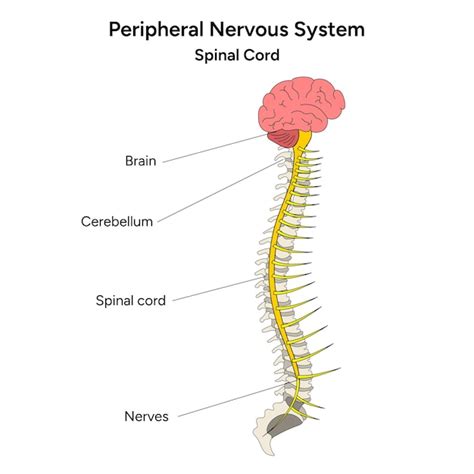 Peripheral Nervous System
Spinal Cord

Brain

Cerebellum

Spinal cord

Nerves