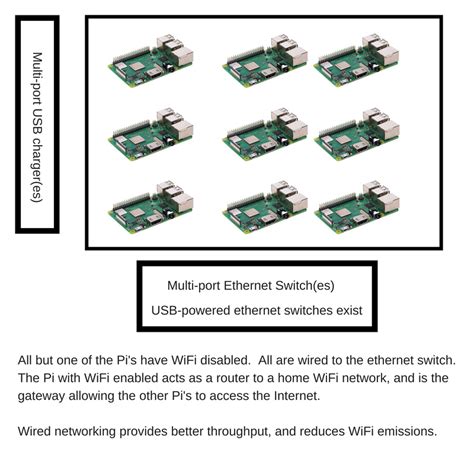 Multi-port USB charger(es)

Multi-port Ethernet Switch(es)

USB-powered ethernet switches exist

All but one of the Pi's have WiFi disabled. All are wired to the ethernet switch. The Pi with WiFi enabled acts as a router to a home WiFi network, and is the gateway allowing the other Pi's to access the Internet.

Wired networking provides better throughput, and reduces WiFi emissions.