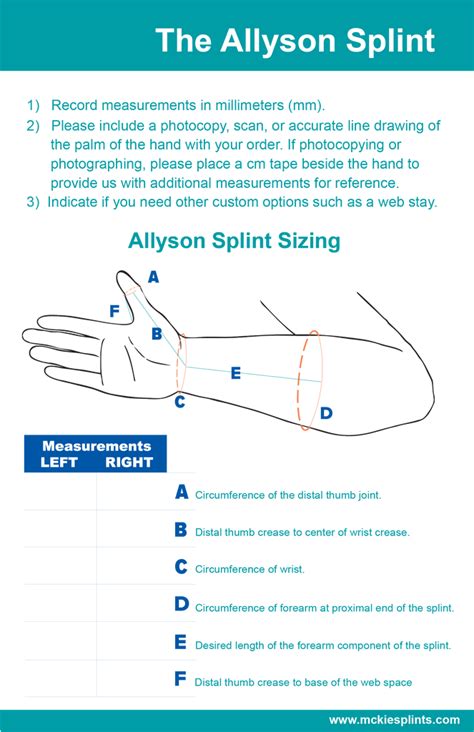 The Allyson Splint

1) Record measurements in millimeters (mm).
2) Please include a photocopy, scan, or accurate line drawing of the palm of the hand with your order. If photocopying or photographing, please place a cm tape beside the hand to provide us with additional measurements for reference.
3) Indicate if you need other custom options such as a web stay.

Allyson Splint Sizing

A
F
B
E
C
D

| Measurements LEFT | RIGHT | |
|---|---|---|
| | | **A** Circumference of the distal thumb joint. |
| | | **B** Distal thumb crease to center of wrist crease. |
| | | **C** Circumference of wrist. |
| | | **D** Circumference of forearm at proximal end of the splint. |
| | | **E** Desired length of the forearm component of the splint. |
| | | **F** Distal thumb crease to base of the web space |

www.mckiesplints.com