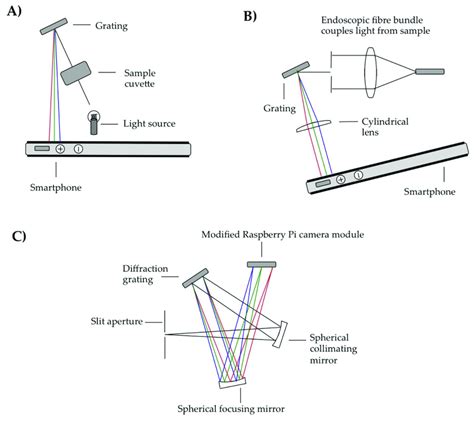 A)

Grating

Sample cuvette

Light source

Smartphone

B)

Endoscopic fibre bundle couples light from sample

Grating

Cylindrical lens

Smartphone

C)

Modified Raspberry Pi camera module

Diffraction grating

Slit aperture

Spherical collimating mirror

Spherical focusing mirror