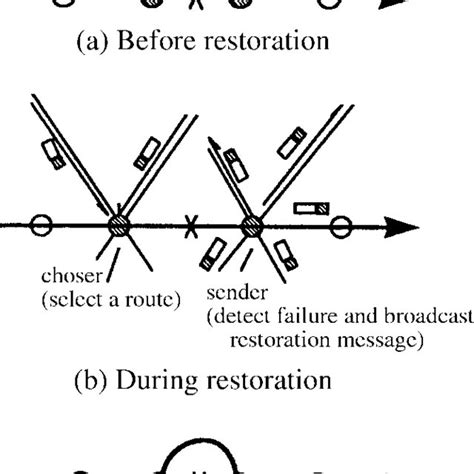 (a) Before restoration

choser
(select a route)

sender
(detect failure and broadcast
restoration message)

(b) During restoration