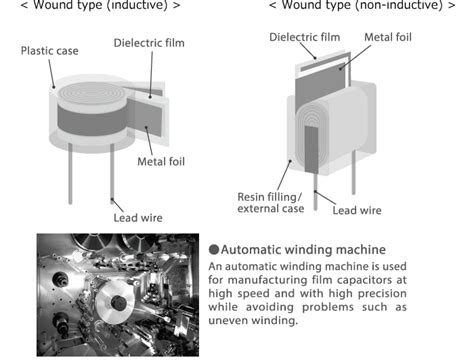 < Wound type (inductive) >

Plastic case

Dielectric film

Metal foil

Lead wire

< Wound type (non-inductive) >

Dielectric film

Metal foil

Resin filling/ external case

Lead wire

●Automatic winding machine

An automatic winding machine is used for manufacturing film capacitors at high speed and with high precision while avoiding problems such as uneven winding.