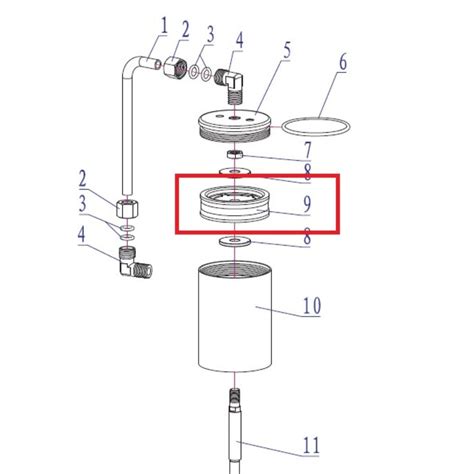 1
2
3
4
5
6
2
3
4
7
8
9
8
10
11