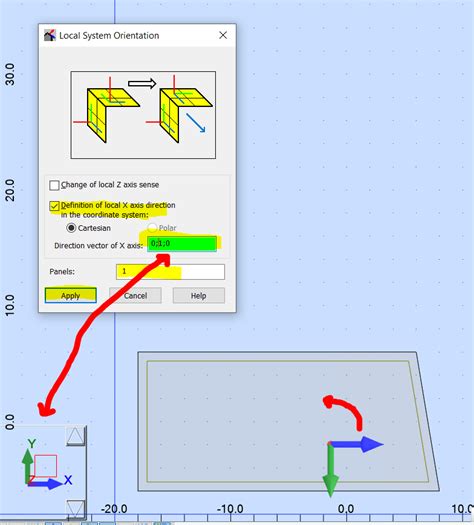 Local System Orientation

Change of local Z axis sense

Definition of local X axis direction in the coordinate system:

Cartesian

Polar

Direction vector of X axis: 0;1;0

Panels: 1

Apply

Cancel

Help

30.0

20.0

10.0

0.0

Y

Z

X

-20.0

-10.0

0.0

10.0