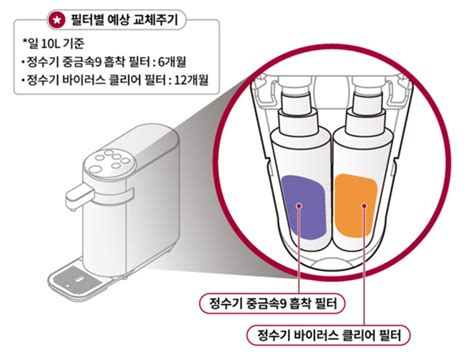 필터별 예상 교체주기

*일 10L 기준
• 정수기 중금속9 흡착 필터 : 6개월
• 정수기 바이러스 클리어 필터 : 12개월

정수기 중금속9 흡착 필터

정수기 바이러스 클리어 필터