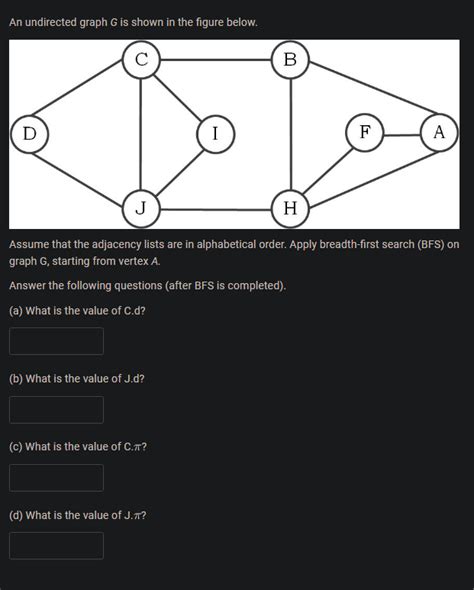 An undirected graph $G$ is shown in the figure below.

C
B
D
I
F
A
J
H

Assume that the adjacency lists are in alphabetical order. Apply breadth-first search (BFS) on graph G, starting from vertex $A$.

Answer the following questions (after BFS is completed).

(a) What is the value of C.d?

(b) What is the value of J.d?

(c) What is the value of C.$\pi$?

(d) What is the value of J.$\pi$?