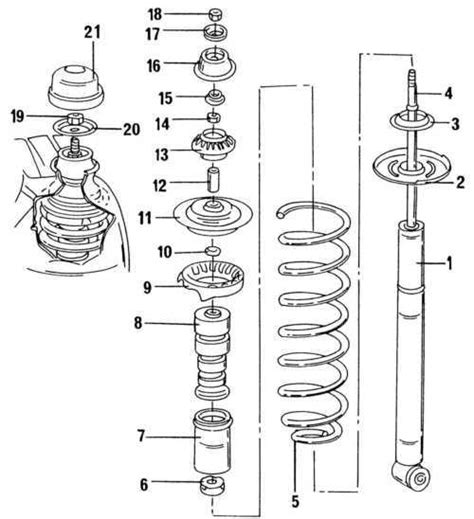 21
19
20
18
17
16
15
14
13
12
11
10
9
8
7
6
5
4
3
2
1