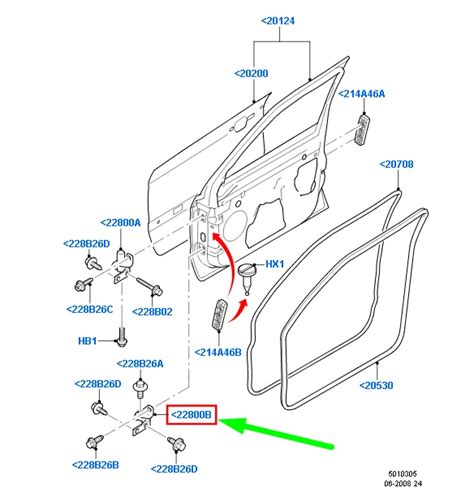 <20124
<20200
<214A46A
<20708
<22800A
<228B26D
HX1
<228B26C
<228B02
HB1
<214A46B
<228B26A
<228B26D
<20530
<22800B
<228B26B
<228B26D
5010305
06-2008 24