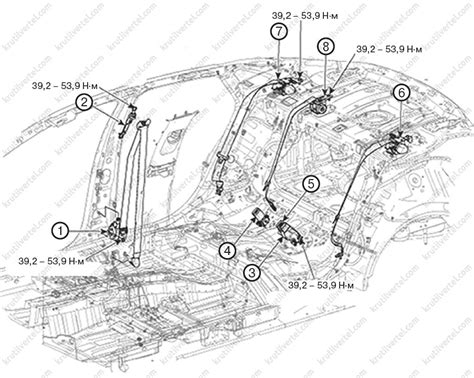 39,2 – 53,9 Н·м
7
8
39,2 – 53,9 Н·м
39,2 – 53,9 Н·м
2
6
5
1
4
39,2 – 53,9 Н·м
3
39,2 – 53,9 Н·м
krutilvertel.com