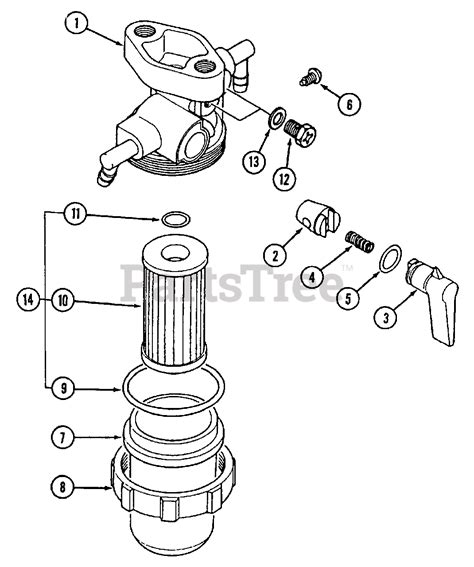 1
6
13
12
11
2
4
5
3
14
10
PartsTree™
9
7
8