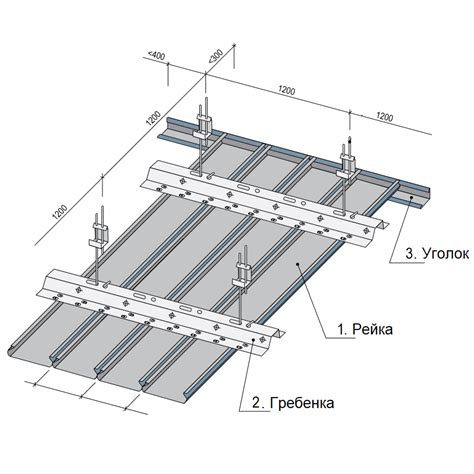 <400
<300
1200
1200
1200
1200
3. Уголок
1. Рейка
2. Гребенка