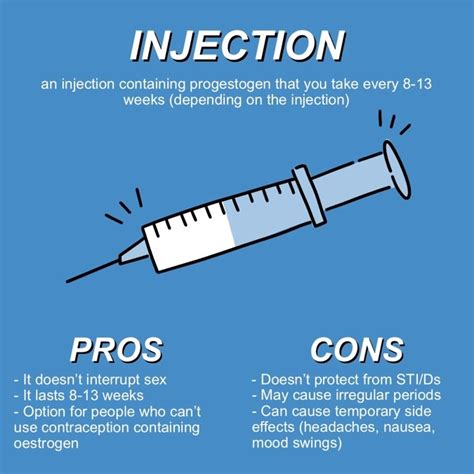 INJECTION

an injection containing progestogen that you take every 8-13 weeks (depending on the injection)

PROS

- It doesn't interrupt sex
- It lasts 8-13 weeks
- Option for people who can't use contraception containing oestrogen

CONS

- Doesn't protect from STI/Ds
- May cause irregular periods
- Can cause temporary side effects (headaches, nausea, mood swings)