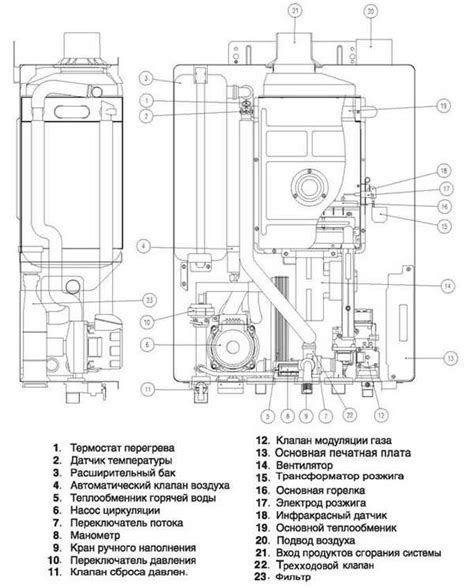 21
20
3
1
2
19
18
17
16
15
4
14
23
10
6
13
11
5
8
9
7
22
12

1. Термостат перегрева
2. Датчик температуры
3. Расширительный бак
4. Автоматический клапан воздуха
5. Теплообменник горячей воды
6. Насос циркуляции
7. Переключатель потока
8. Манометр
9. Кран ручного наполнения
10. Переключатель давления
11. Клапан сброса давлен.

12. Клапан модуляции газа
13. Основная печатная плата
14. Вентилятор
15. Трансформатор розжига
16. Основная горелка
17. Электрод розжига
18. Инфракрасный датчик
19. Основной теплообменик
20. Подвод воздуха
21. Вход продуктов сгорания системы
22. Трехходовой клапан
23. Фильтр