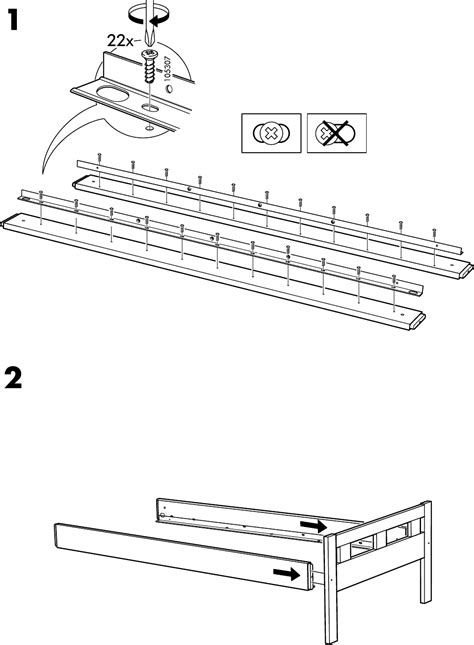 1

22x

105307

2