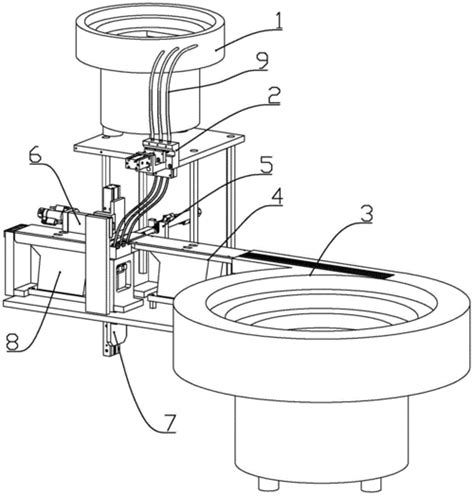 1
9
2
6
5
4
3
8
7