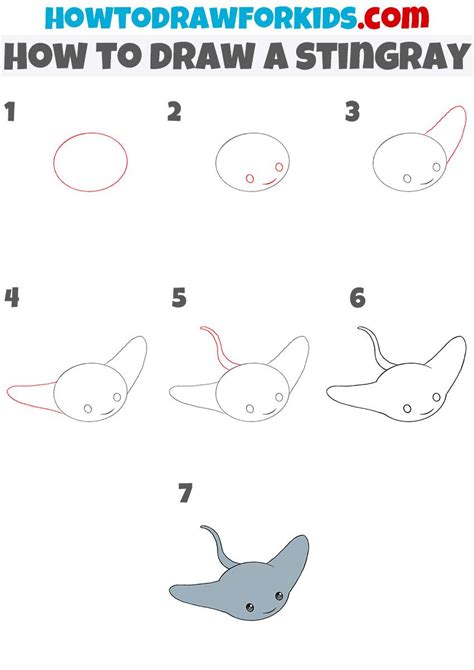 HOWTODRAWFORKIDS.com
HOW TO DRAW A STINGRAY

1

2

3

4

5

6

7