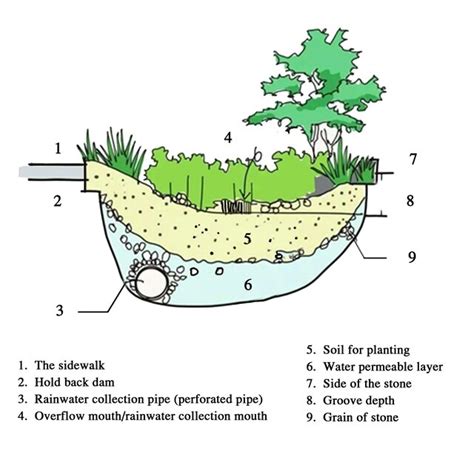 1

2

3

4

5

6

7

8

9

1. The sidewalk
2. Hold back dam
3. Rainwater collection pipe (perforated pipe)
4. Overflow mouth/rainwater collection mouth

5. Soil for planting
6. Water permeable layer
7. Side of the stone
8. Groove depth
9. Grain of stone