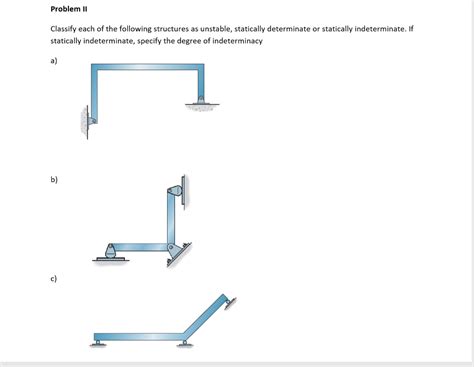 Problem II

Classify each of the following structures as unstable, statically determinate or statically indeterminate. If statically indeterminate, specify the degree of indeterminacy

a)

b)

c)