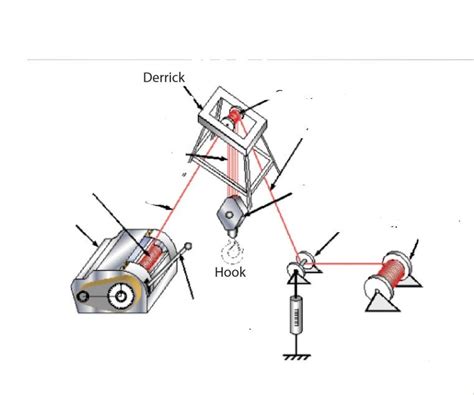 Derrick

Hook