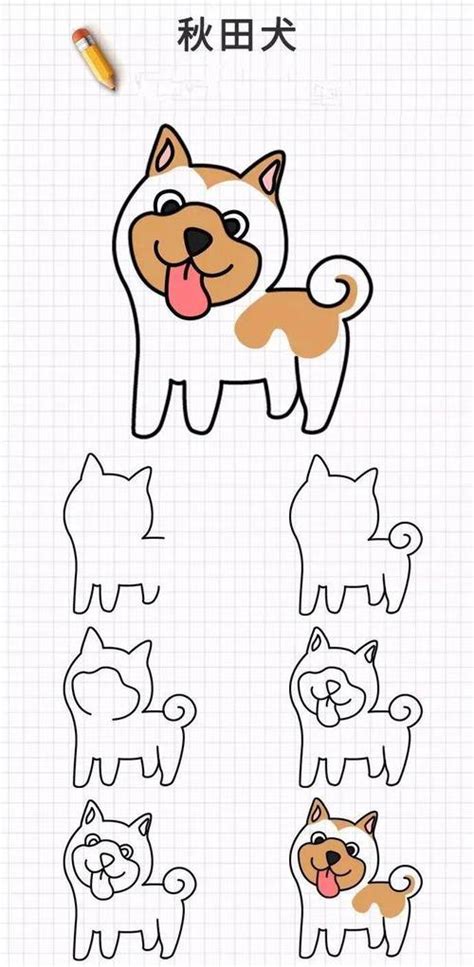 秋田犬