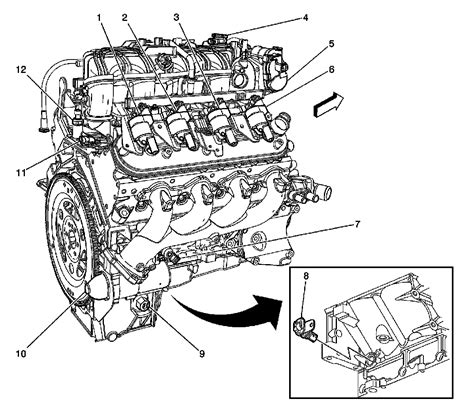 1
2
3
4
5
6
12
11
7
8
10
9