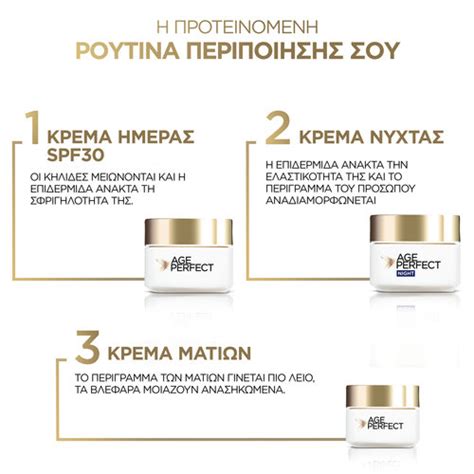 Η ΠΡΟΤΕΙΝΟΜΕΝΗ
ΡΟΥΤΙΝΑ ΠΕΡΙΠΟΙΗΣΗΣ ΣΟΥ

1 ΚΡΕΜΑ ΗΜΕΡΑΣ SPF30

ΟΙ ΚΗΛΙΔΕΣ ΜΕΙΩΝΟΝΤΑΙ ΚΑΙ Η ΕΠΙΔΕΡΜΙΔΑ ΑΝΑΚΤΑ ΤΗ ΣΦΡΙΓΗΛΟΤΗΤΑ ΤΗΣ.

AGE PERFECT

2 ΚΡΕΜΑ ΝΥΧΤΑΣ

Η ΕΠΙΔΕΡΜΙΔΑ ΑΝΑΚΤΑ ΤΗΝ ΕΛΑΣΤΙΚΟΤΗΤΑ ΤΗΣ ΚΑΙ ΤΟ ΠΕΡΙΓΡΑΜΜΑ ΤΟΥ ΠΡΟΣΩΠΟΥ ΑΝΑΔΙΑΜΟΡΦΩΝΕΤΑΙ

AGE PERFECT NIGHT

3 ΚΡΕΜΑ ΜΑΤΙΩΝ

ΤΟ ΠΕΡΙΓΡΑΜΜΑ ΤΩΝ ΜΑΤΙΩΝ ΓΙΝΕΤΑΙ ΠΙΟ ΛΕΙΟ, ΤΑ ΒΛΕΦΑΡΑ ΜΟΙΑΖΟΥΝ ΑΝΑΣΗΚΩΜΕΝΑ.

AGE PERFECT