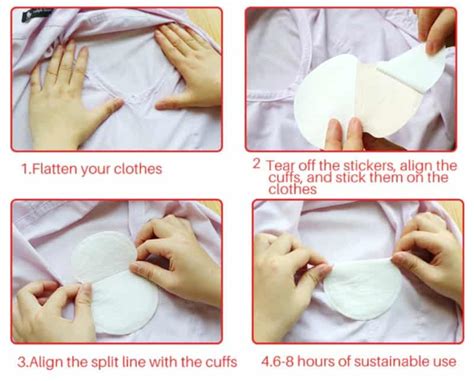 1.Flatten your clothes

2 Tear off the stickers, align the cuffs, and stick them on the clothes

3.Align the split line with the cuffs

4.6-8 hours of sustainable use