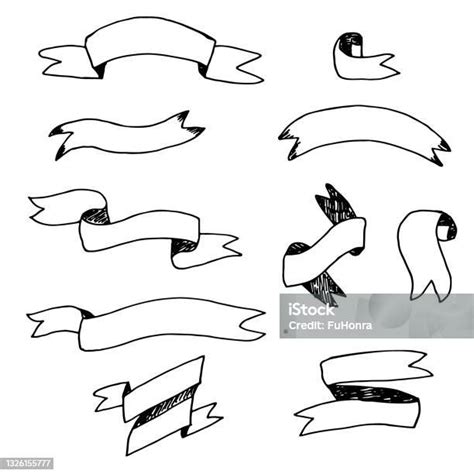 iStock
Credit: FuHonra
1326155777