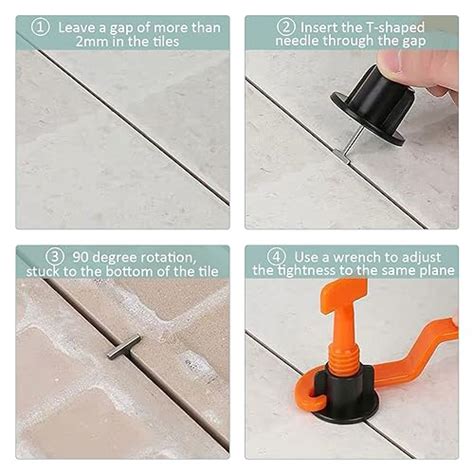 ① Leave a gap of more than 2mm in the tiles

② Insert the T-shaped needle through the gap

③ 90 degree rotation, stuck to the bottom of the tile

④ Use a wrench to adjust the tightness to the same plane