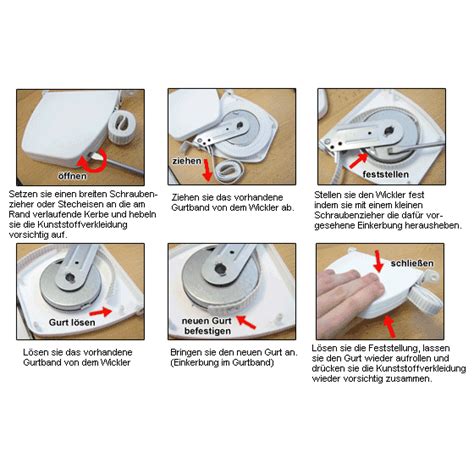 öffnen

Setzen sie einen breiten Schraubenzieher oder Stecheisen an die am Rand verlaufende Kerbe und hebeln sie die Kunststoffverkleidung vorsichtig auf.

ziehen

Ziehen sie das vorhandene Gurtband von dem Wickler ab.

feststellen

Stellen sie den Wickler fest indem sie mit einem kleinen Schraubenzieher die dafür vorgesehene Einkerbung herausheben.

Gurt lösen

Lösen sie das vorhandene Gurtband von dem Wickler

neuen Gurt befestigen

Bringen sie den neuen Gurt an. (Einkerbung im Gurtband)

schließen

Lösen sie die Feststellung, lassen sie den Gurt wieder aufrollen und drücken sie die Kunststoffverkleidung wieder vorsichtig zusammen.