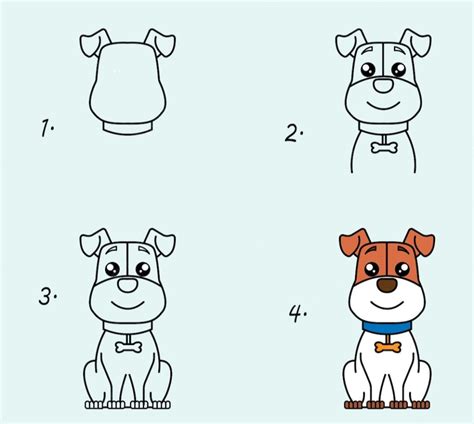 1.

2.

3.

4.