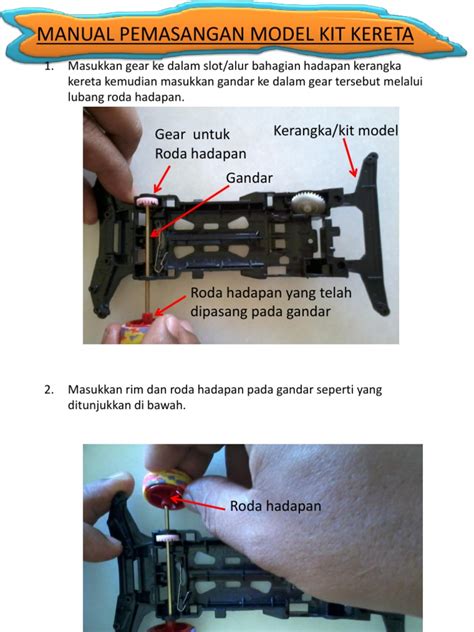 MANUAL PEMASANGAN MODEL KIT KERETA

1. Masukkan gear ke dalam slot/alur bahagian hadapan kerangka kereta kemudian masukkan gandar ke dalam gear tersebut melalui lubang roda hadapan.

Gear untuk Roda hadapan

Kerangka/kit model

Gandar

Roda hadapan yang telah dipasang pada gandar

2. Masukkan rim dan roda hadapan pada gandar seperti yang ditunjukkan di bawah.

Roda hadapan