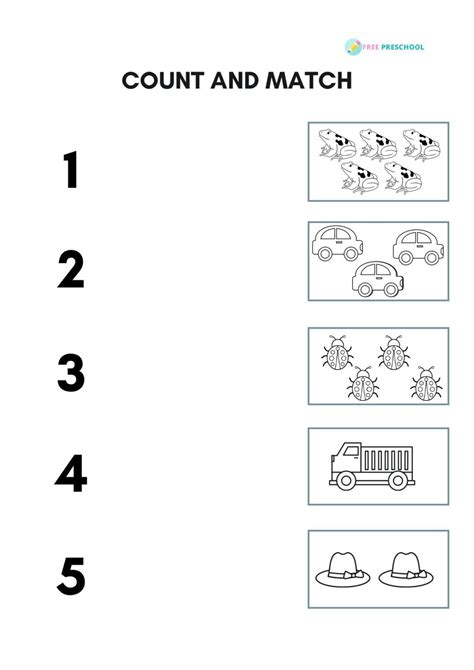 FREE PRESCHOOL

COUNT AND MATCH

1

2

3

4

5