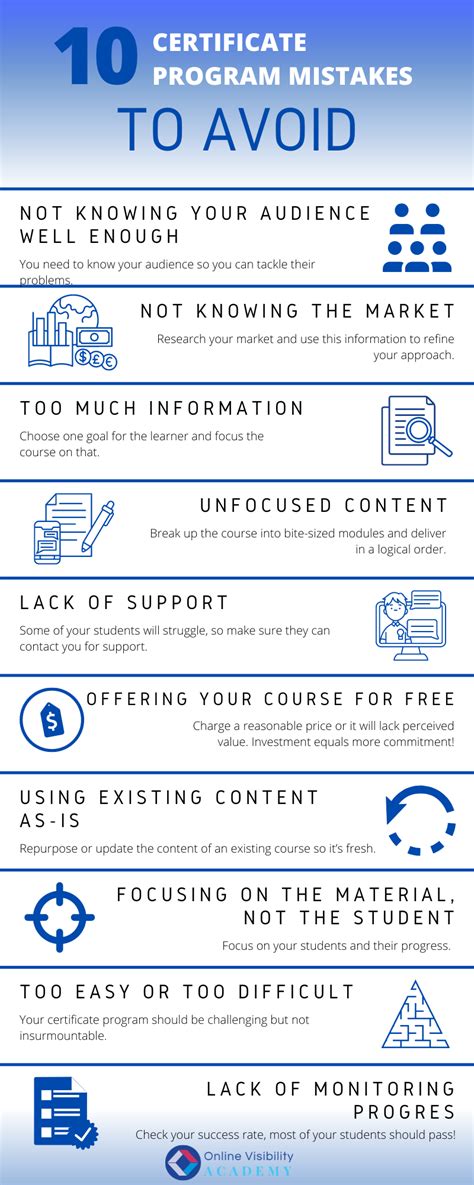 10 CERTIFICATE PROGRAM MISTAKES

TO AVOID

NOT KNOWING YOUR AUDIENCE WELL ENOUGH

You need to know your audience so you can tackle their problems.

NOT KNOWING THE MARKET

Research your market and use this information to refine your approach.

TOO MUCH INFORMATION

Choose one goal for the learner and focus the course on that.

UNFOCUSED CONTENT

Break up the course into bite-sized modules and deliver in a logical order.

LACK OF SUPPORT

Some of your students will struggle, so make sure they can contact you for support.

OFFERING YOUR COURSE FOR FREE

Charge a reasonable price or it will lack perceived value. Investment equals more commitment!

USING EXISTING CONTENT AS-IS

Repurpose or update the content of an existing course so it's fresh.

FOCUSING ON THE MATERIAL, NOT THE STUDENT

Focus on your students and their progress.

TOO EASY OR TOO DIFFICULT

Your certificate program should be challenging but not insurmountable.

LACK OF MONITORING PROGRES

Check your success rate, most of your students should pass!

Online Visibility ACADEMY