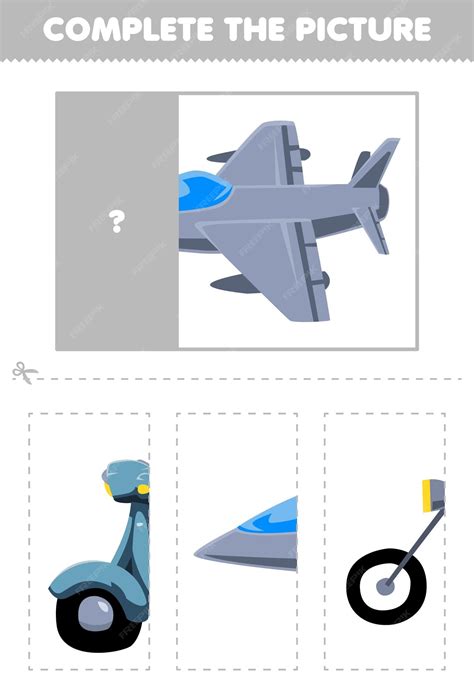 COMPLETE THE PICTURE

?