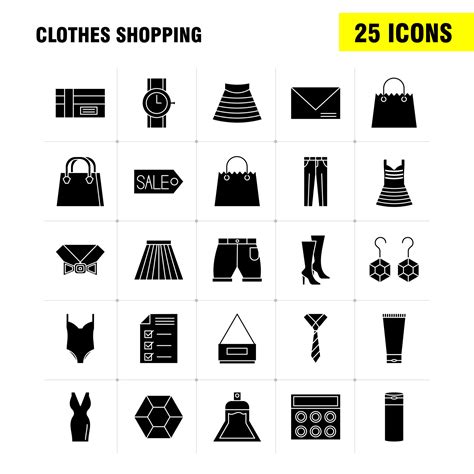 CLOTHES SHOPPING

25 ICONS

SALE