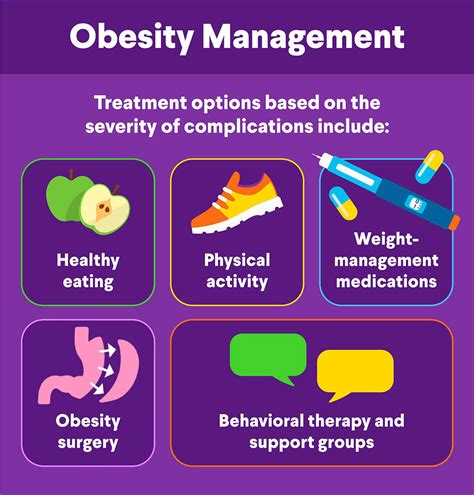 Obesity Management

Treatment options based on the severity of complications include:

Healthy eating

Physical activity

Weight-management medications

Obesity surgery

Behavioral therapy and support groups