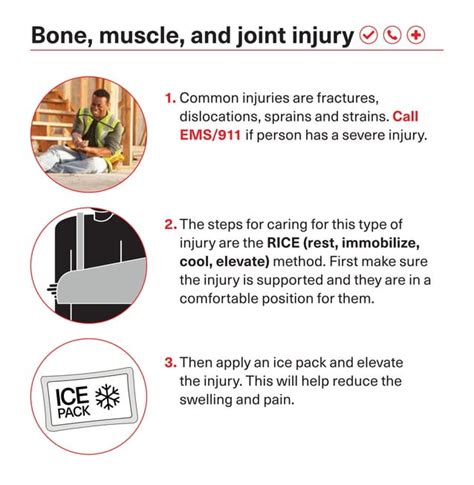 Bone, muscle, and joint injury

1. Common injuries are fractures, dislocations, sprains and strains. Call EMS/911 if person has a severe injury.

2. The steps for caring for this type of injury are the RICE (rest, immobilize, cool, elevate) method. First make sure the injury is supported and they are in a comfortable position for them.

ICE PACK

3. Then apply an ice pack and elevate the injury. This will help reduce the swelling and pain.