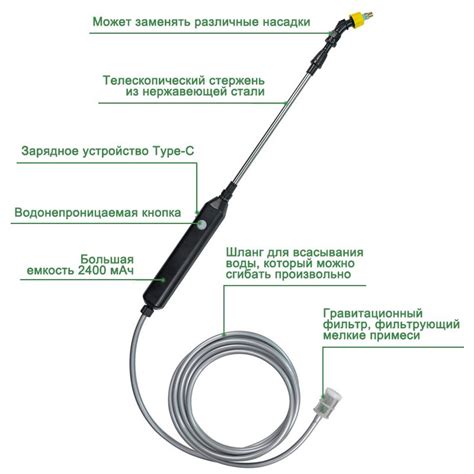 Может заменять различные насадки

Телескопический стержень из нержавеющей стали

Зарядное устройство Type-C

Водонепроницаемая кнопка

Большая емкость 2400 мАч

Шланг для всасывания воды, который можно сгибать произвольно

Гравитационный фильтр, фильтрующий мелкие примеси