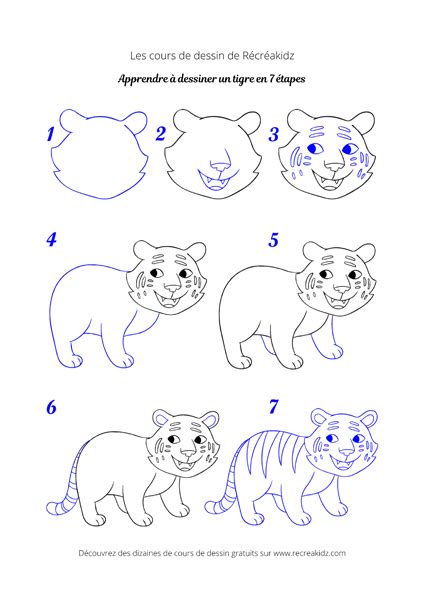 Les cours de dessin de Récréakidz

Apprendre à dessiner un tigre en 7 étapes

1

2

3

4

5

6

7

Découvrez des dizaines de cours de dessin gratuits sur www.recreakidz.com