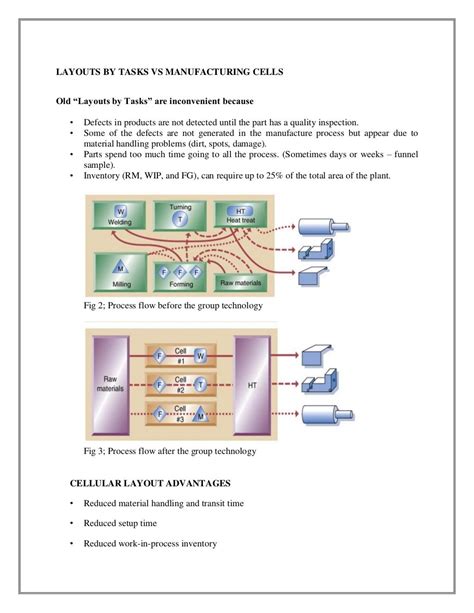 LAYOUTS BY TASKS VS MANUFACTURING CELLS

Old "Layouts by Tasks" are inconvenient because

• Defects in products are not detected until the part has a quality inspection.
• Some of the defects are not generated in the manufacture process but appear due to material handling problems (dirt, spots, damage).
• Parts spend too much time going to all the process. (Sometimes days or weeks – funnel sample).
• Inventory (RM, WIP, and FG), can require up to 25% of the total area of the plant.

W
Welding
Turning
T
HT
Heat treat
M
Milling
F F F
Forming
Raw materials

Fig 2; Process flow before the group technology

Raw materials
F
Cell #1
W
F
Cell #2
T
F
Cell #3
M
HT

Fig 3; Process flow after the group technology

CELLULAR LAYOUT ADVANTAGES

• Reduced material handling and transit time
• Reduced setup time
• Reduced work-in-process inventory