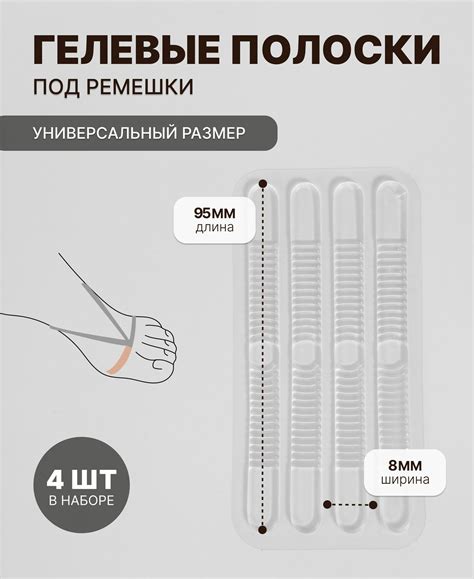 ГЕЛЕВЫЕ ПОЛОСКИ
ПОД РЕМЕШКИ

УНИВЕРСАЛЬНЫЙ РАЗМЕР

95ММ
длина

8ММ
ширина

4 ШТ
В НАБОРЕ