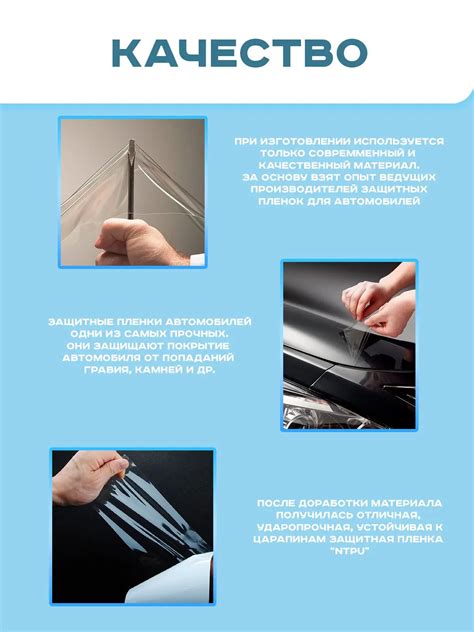 КАЧЕСТВО

ПРИ ИЗГОТОВЛЕНИИ ИСПОЛЬЗУЕТСЯ ТОЛЬКО СОВРЕМЕННЫЙ И КАЧЕСТВЕННЫЙ МАТЕРИАЛ. ЗА ОСНОВУ ВЗЯТ ОПЫТ ВЕДУЩИХ ПРОИЗВОДИТЕЛЕЙ ЗАЩИТНЫХ ПЛЕНОК ДЛЯ АВТОМОБИЛЕЙ

ЗАЩИТНЫЕ ПЛЕНКИ АВТОМОБИЛЕЙ ОДНИ ИЗ САМЫХ ПРОЧНЫХ. ОНИ ЗАЩИЩАЮТ ПОКРЫТИЕ АВТОМОБИЛЯ ОТ ПОПАДАНИЙ ГРАВИЯ, КАМНЕЙ И ДР.

ПОСЛЕ ДОРАБОТКИ МАТЕРИАЛА ПОЛУЧИЛАСЬ ОТЛИЧНАЯ, УДАРОПРОЧНАЯ, УСТОЙЧИВАЯ К ЦАРАПИНАМ ЗАЩИТНАЯ ПЛЕНКА "NTPU"