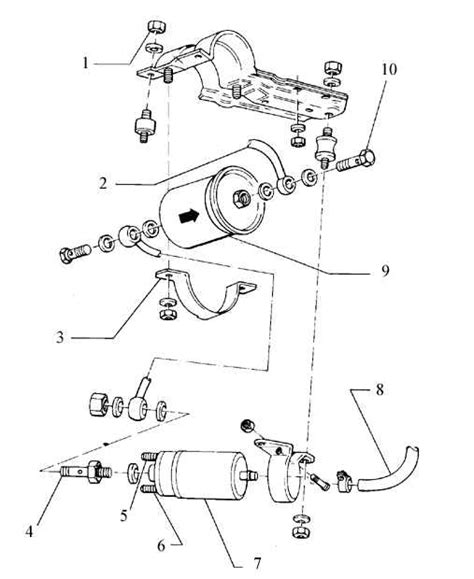 1
10
2
9
3
8
4
5
6
7